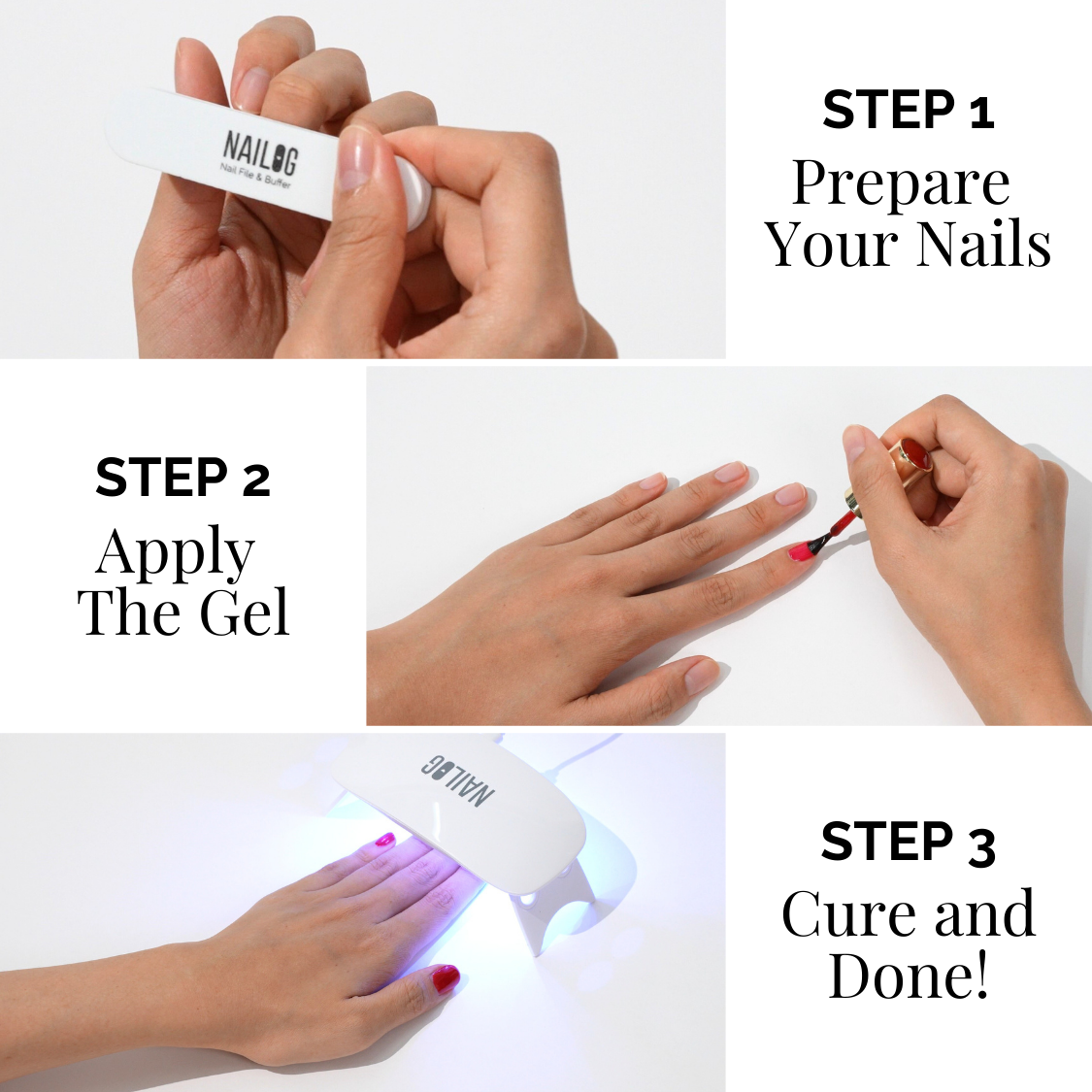 NAILOG
Nail File & Buffer

STEP 1
Prepare Your Nails

STEP 2
Apply The Gel

NAILOG

STEP 3
Cure and Done!