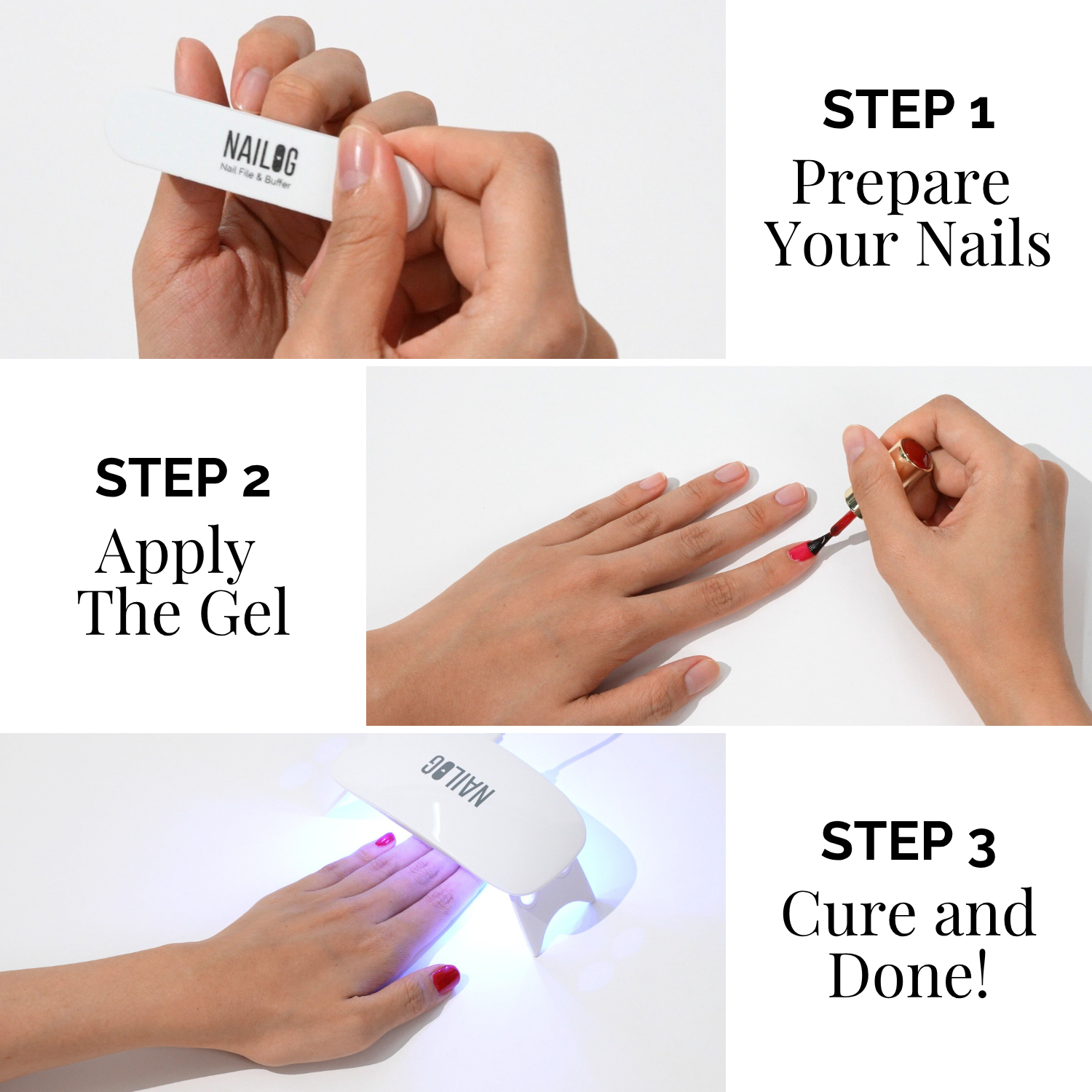 NAILOG
Nail File & Buffer

STEP 1
Prepare Your Nails

STEP 2
Apply The Gel

NAILOG

STEP 3
Cure and Done!