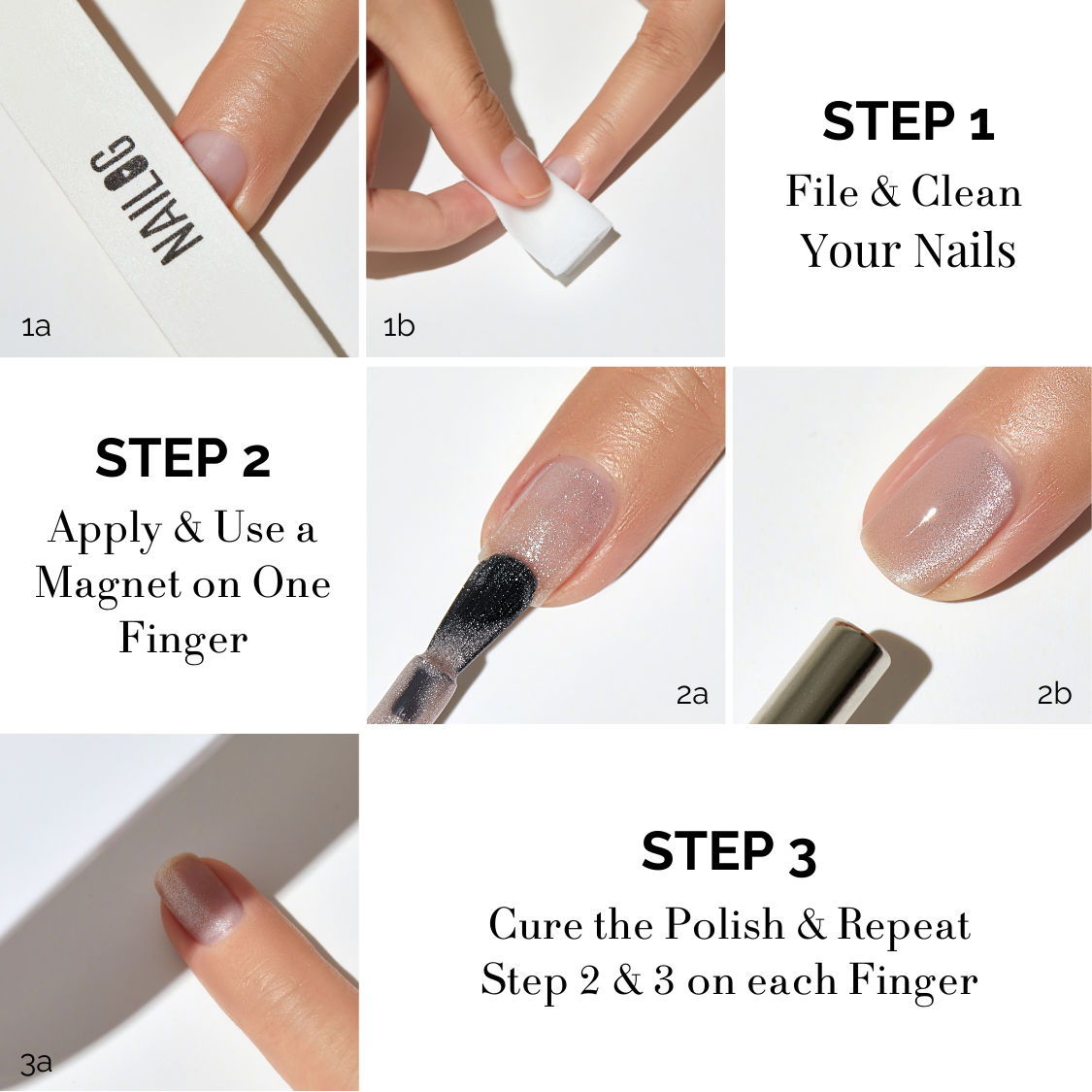 NAILOG

1a

1b

STEP 1
File & Clean Your Nails

STEP 2
Apply & Use a Magnet on One Finger

2a

2b

3a

STEP 3
Cure the Polish & Repeat Step 2 & 3 on each Finger