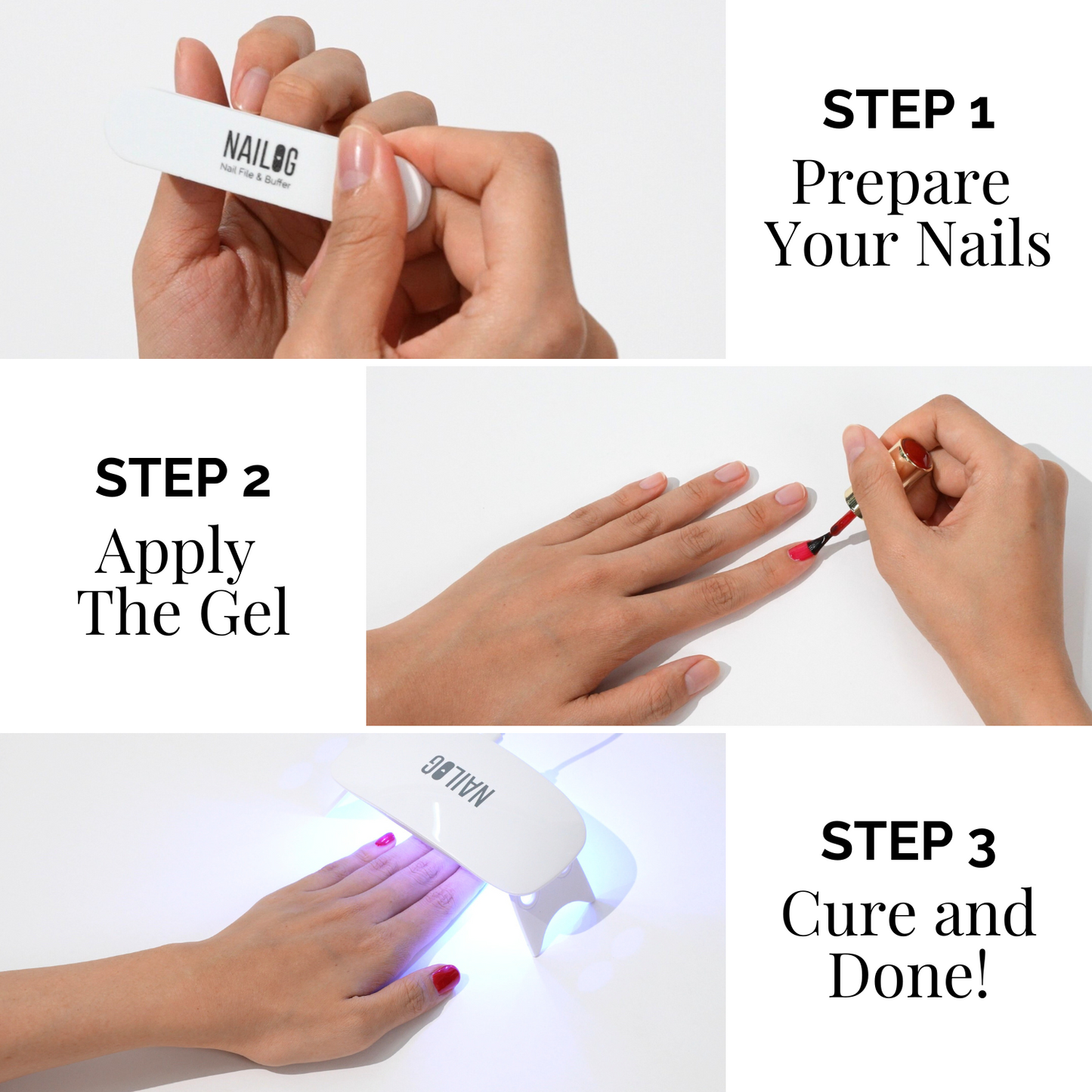 NAILOG
Nail File & Buffer

STEP 1
Prepare Your Nails

STEP 2
Apply The Gel

NAILOG

STEP 3
Cure and Done!