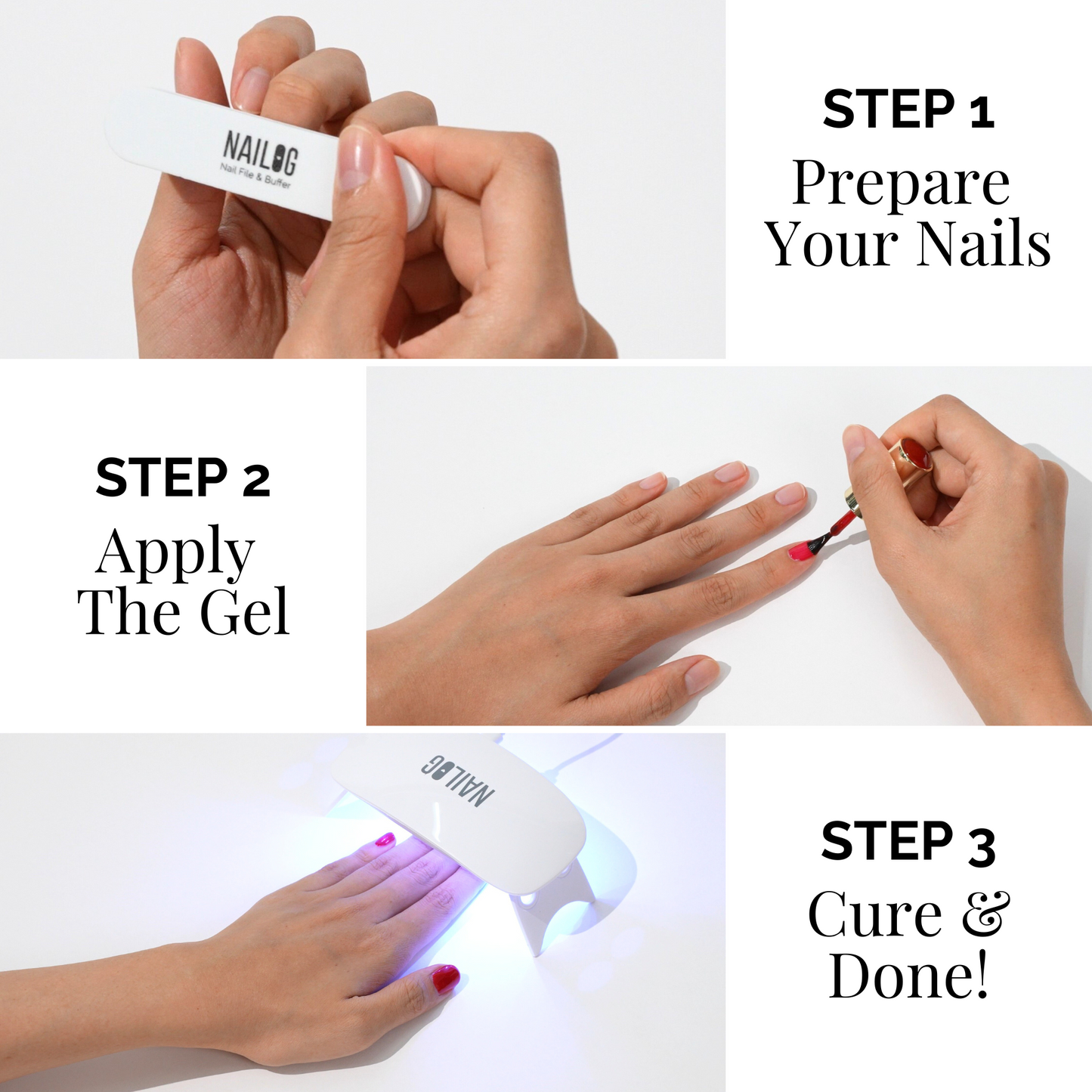 NAILOG
Nail File & Buffer

STEP 1
Prepare Your Nails

STEP 2
Apply The Gel

NAILOG

STEP 3
Cure & Done!